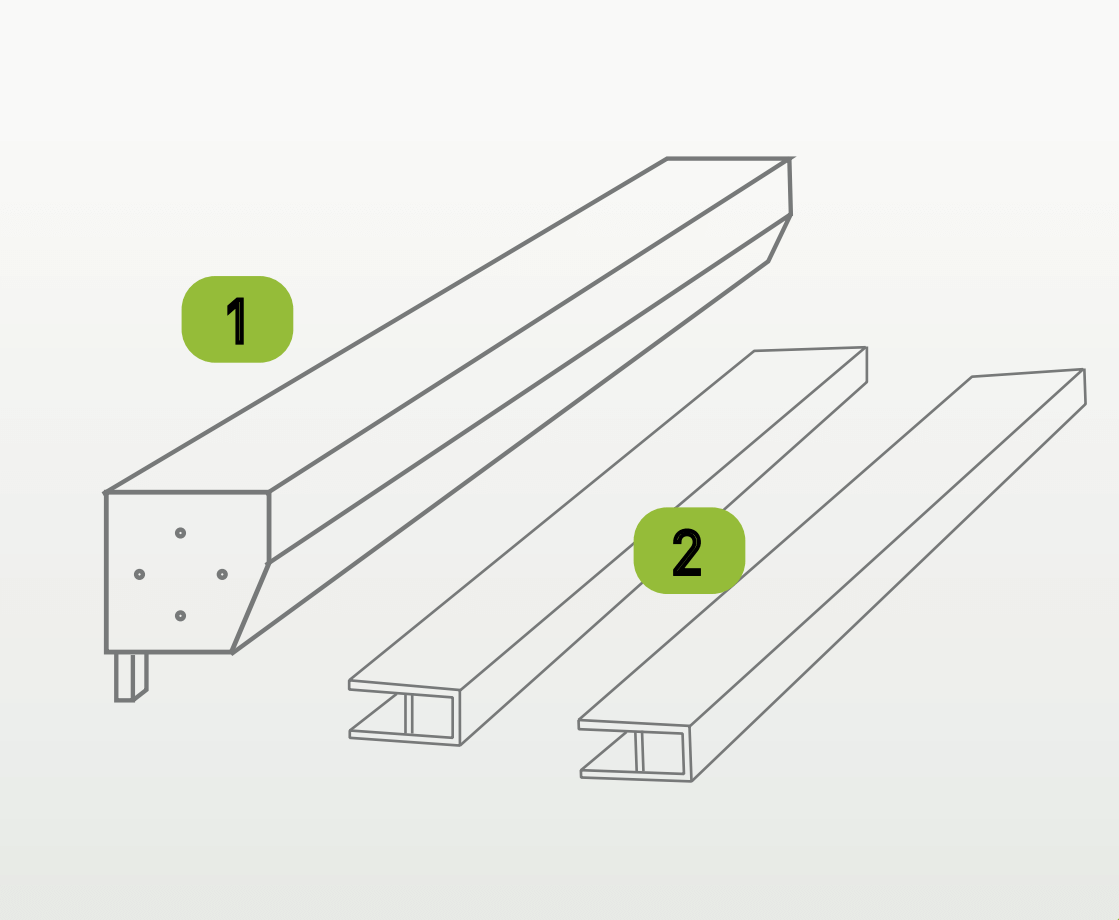 1

2